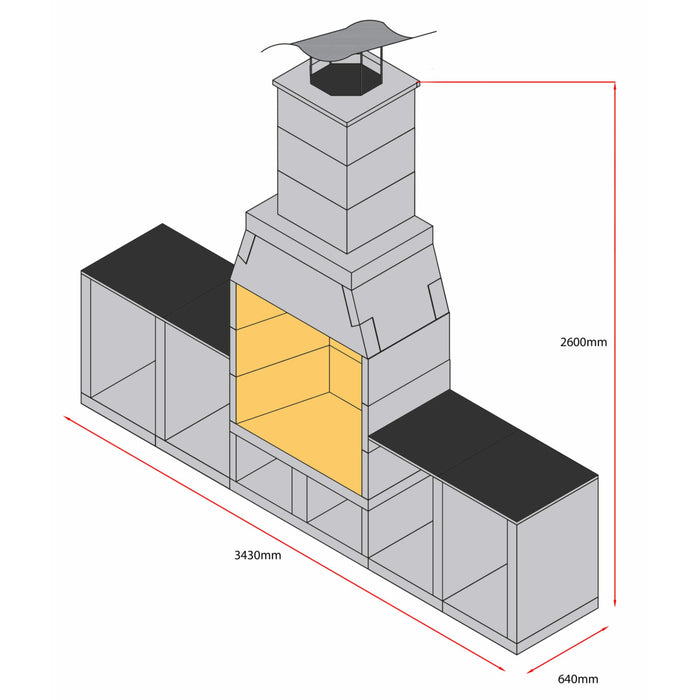 2600mm

3430mm

640mm